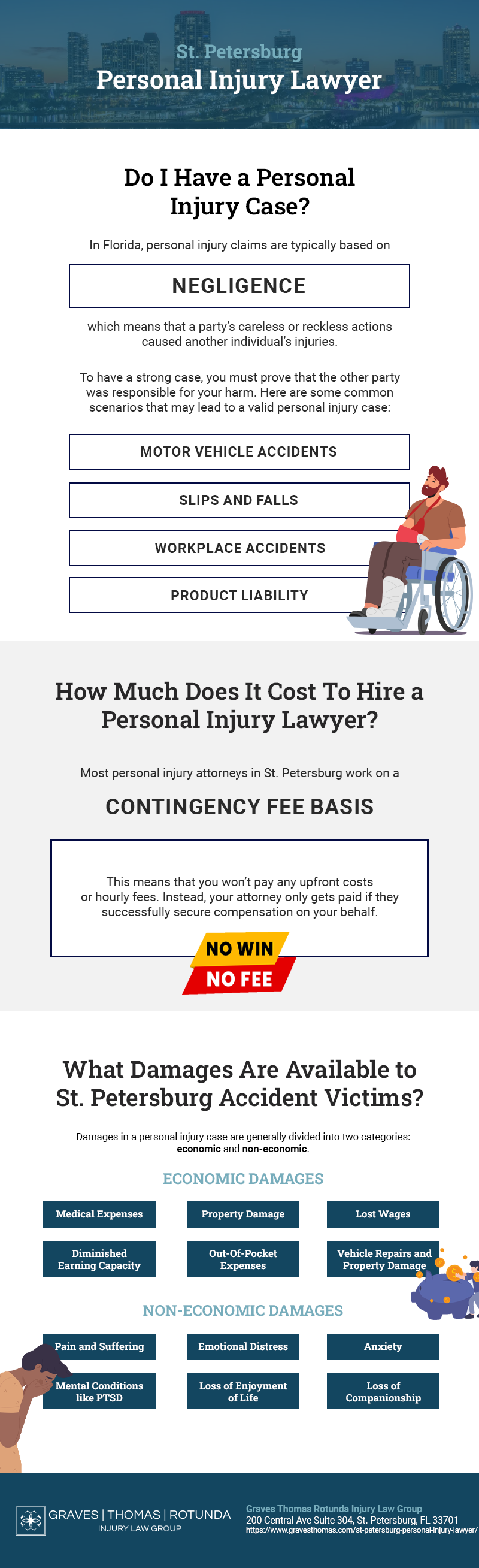 St. Petersburg
Personal Injury Lawyer

Do I Have a Personal Injury Case?

In Florida, personal injury claims are typically based on

NEGLIGENCE

which means that a party's careless or reckless actions caused another individual's injuries.

To have a strong case, you must prove that the other party was responsible for your harm. Here are some common scenarios that may lead to a valid personal injury case:

MOTOR VEHICLE ACCIDENTS

SLIPS AND FALLS

WORKPLACE ACCIDENTS

PRODUCT LIABILITY

How Much Does It Cost To Hire a Personal Injury Lawyer?

Most personal injury attorneys in St. Petersburg work on a

CONTINGENCY FEE BASIS

This means that you won't pay any upfront costs or hourly fees. Instead, your attorney only gets paid if they successfully secure compensation on your behalf.

NO WIN
NO FEE

What Damages Are Available to St. Petersburg Accident Victims?

Damages in a personal injury case are generally divided into two categories: economic and non-economic.

ECONOMIC DAMAGES

Medical Expenses
Property Damage
Lost Wages
Diminished Earning Capacity
Out-Of-Pocket Expenses
Vehicle Repairs and Property Damage

NON-ECONOMIC DAMAGES

Pain and Suffering
Emotional Distress
Anxiety
Mental Conditions like PTSD
Loss of Enjoyment of Life
Loss of Companionship

GRAVES | THOMAS | ROTUNDA
INJURY LAW GROUP

Graves Thomas Rotunda Injury Law Group
200 Central Ave Suite 304, St. Petersburg, FL 33701
https://www.gravesthomas.com/st-petersburg-personal-injury-lawyer/